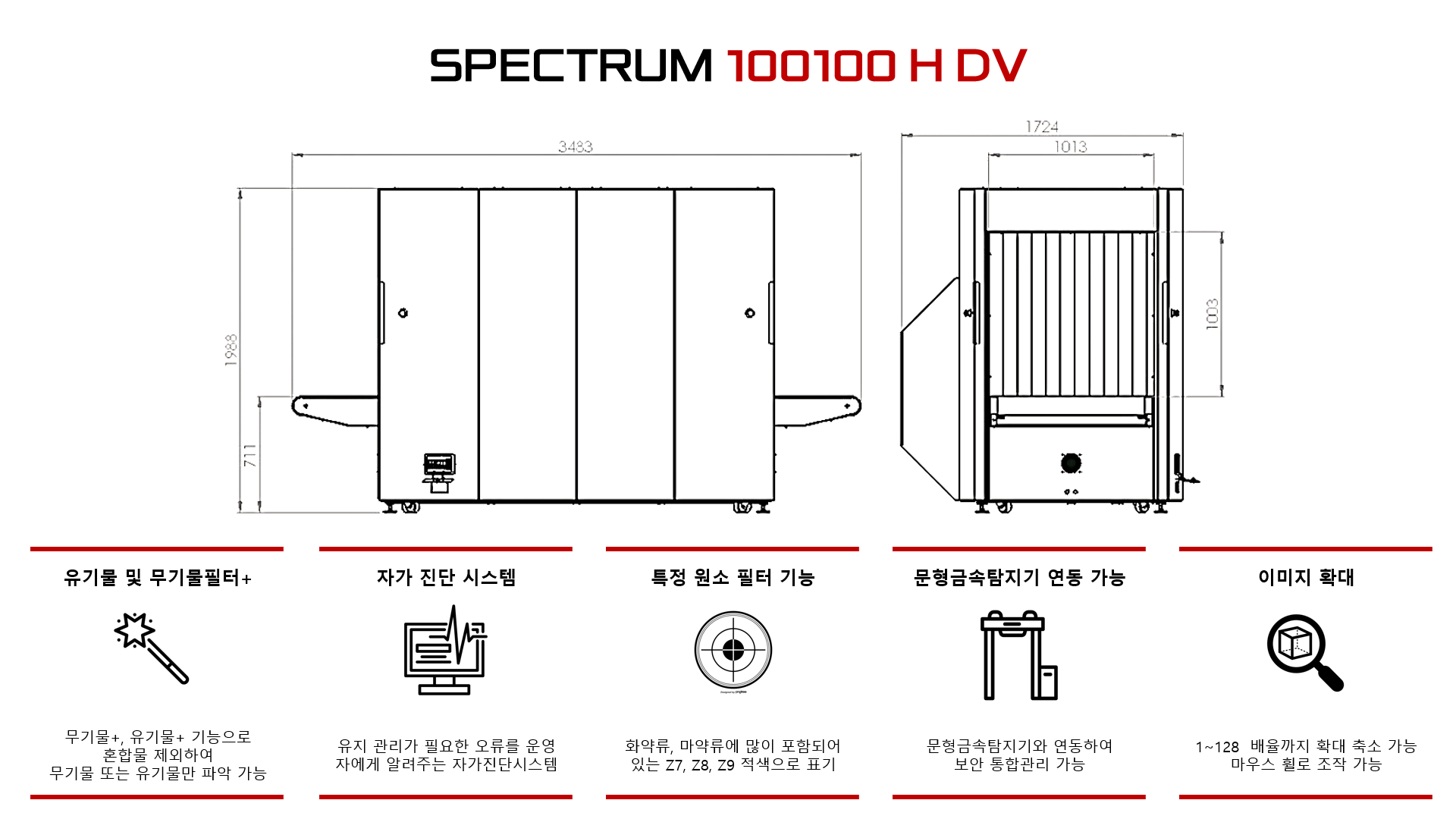 SPECTRUM 100100 H DV

3483

1988

711

1724

1013

1003

유기물 및 무기물필터+

무기물+, 유기물+ 기능으로 혼합물 제외하여 무기물 또는 유기물만 파악 가능

자가 진단 시스템

유지 관리가 필요한 오류를 운영자에게 알려주는 자가진단시스템

특정 원소 필터 기능

화약류, 마약류에 많이 포함되어 있는 Z7, Z8, Z9 적색으로 표기

문형금속탐지기 연동 가능

문형금속탐지기와 연동하여 보안 통합관리 가능

이미지 확대

1~128 배율까지 확대 축소 가능 마우스 휠로 조작 가능